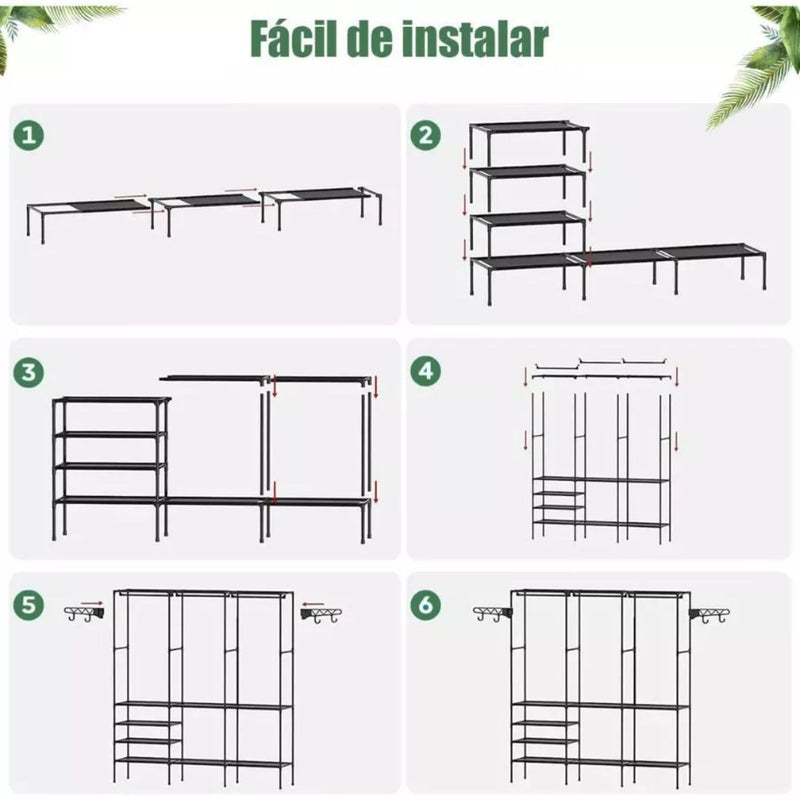 Fácil de instalar

1

2

3

4

5

6