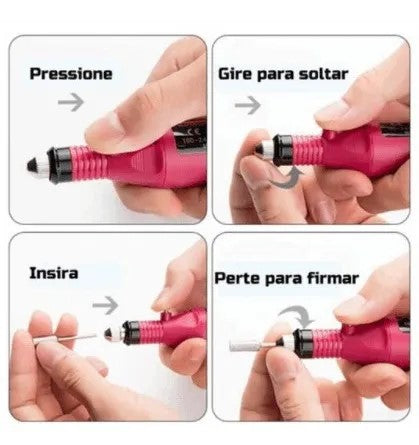 Pressione

Gire para soltar

Insira

Perte para firmar