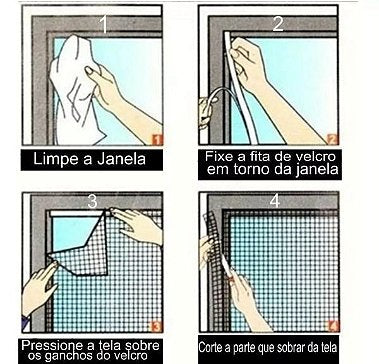 1

1

Limpe a Janela

2

2

Fixe a fita de velcro em torno da janela

3

3

Pressione a tela sobre os ganchos do velcro

4

4

Corte a parte que sobrar da tela