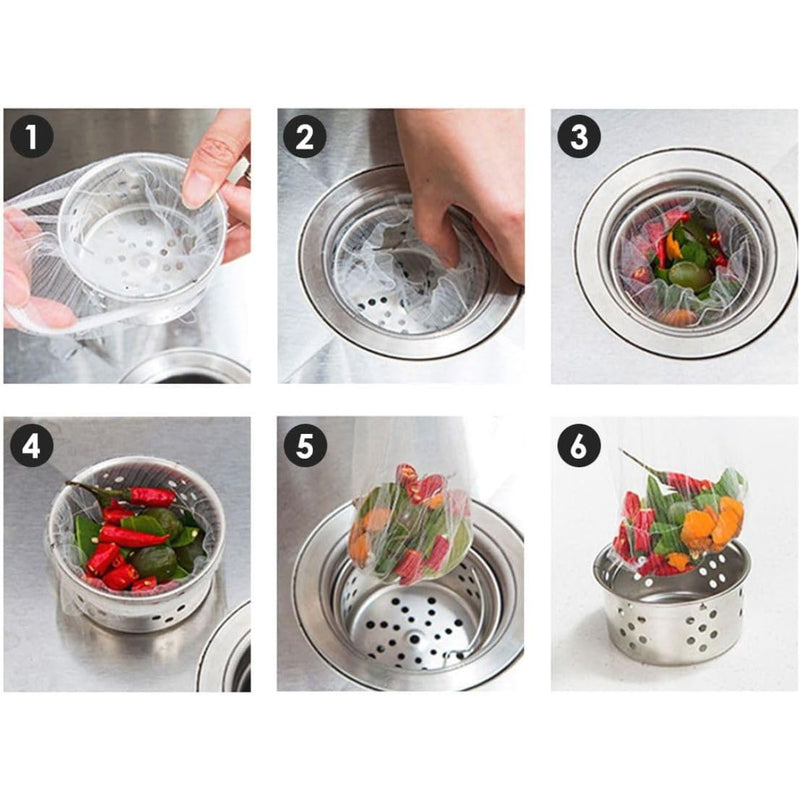 1
2
3
4
5
6