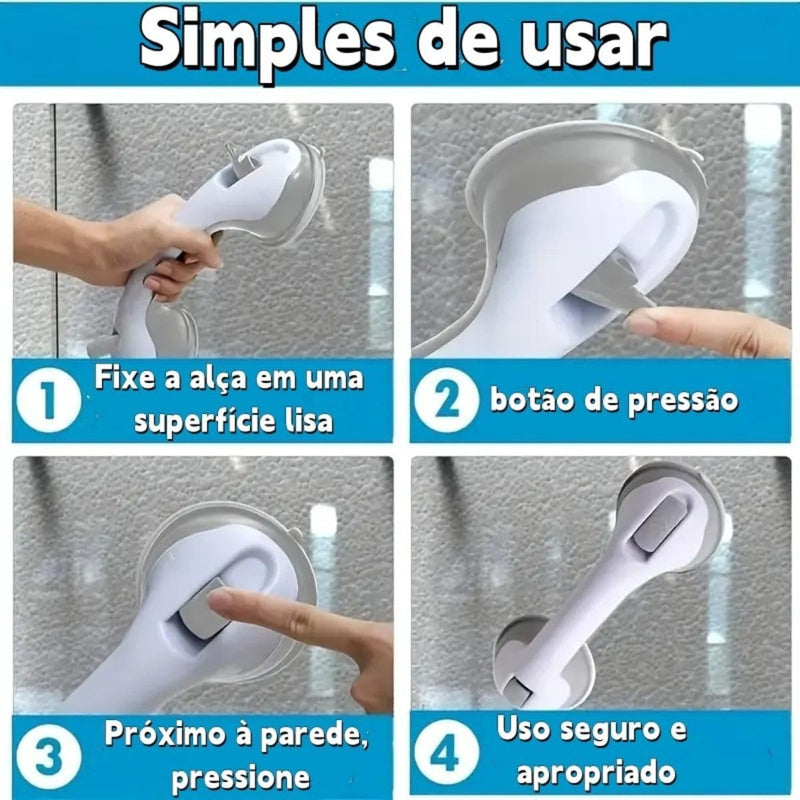 Simples de usar

1 Fixe a alça em uma superfície lisa

2 botão de pressão

3 Próximo à parede, pressione

4 Uso seguro e apropriado