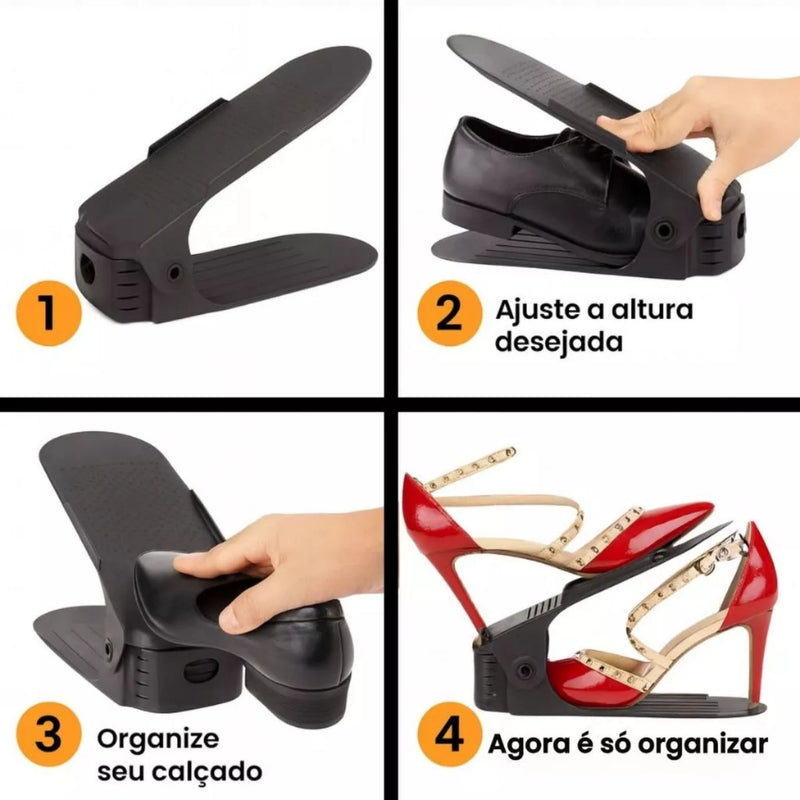 1

2 Ajuste a altura desejada

3 Organize seu calçado

4 Agora é só organizar