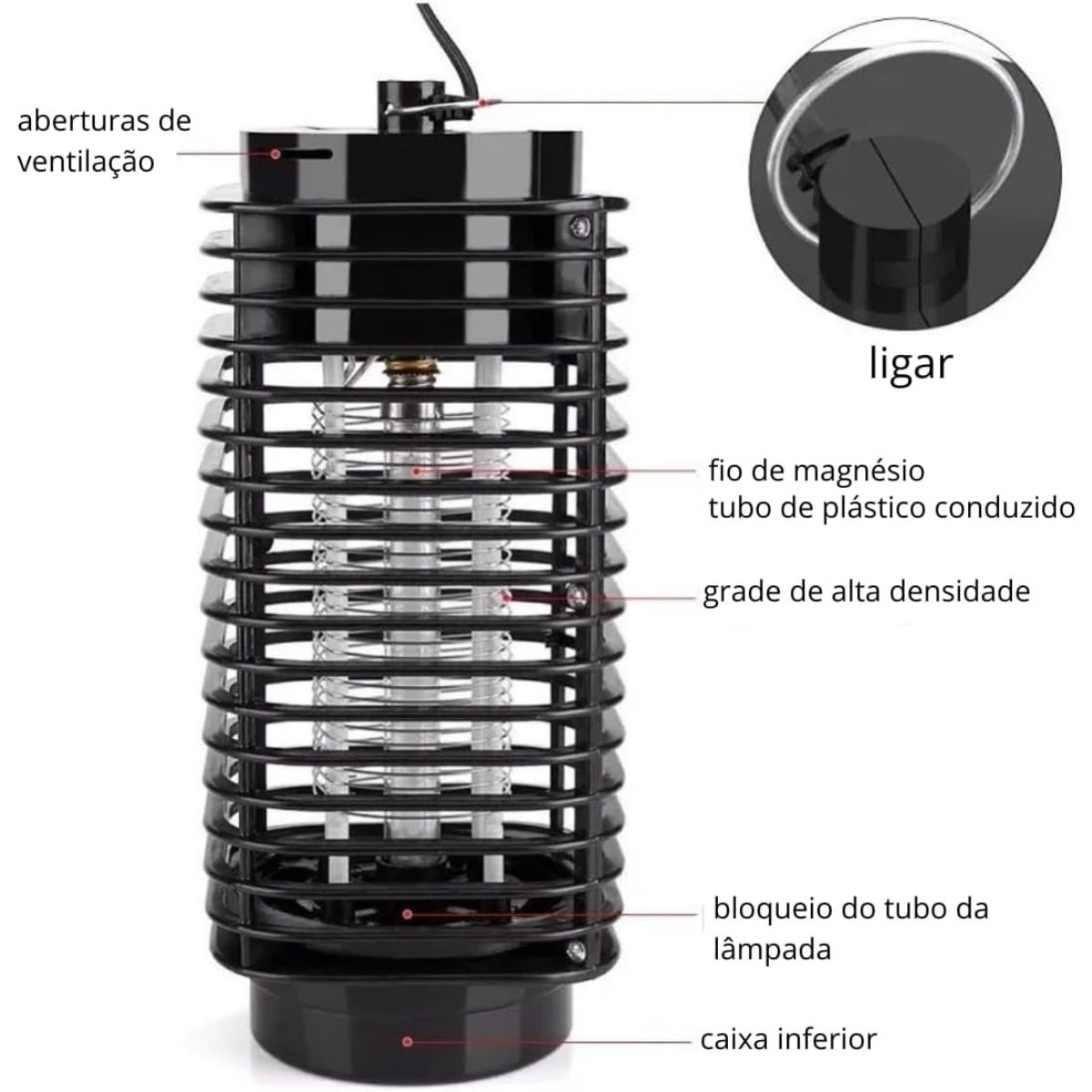 aberturas de ventilação

ligar

fio de magnésio
tubo de plástico conduzido

grade de alta densidade

bloqueio do tubo da lâmpada

caixa inferior