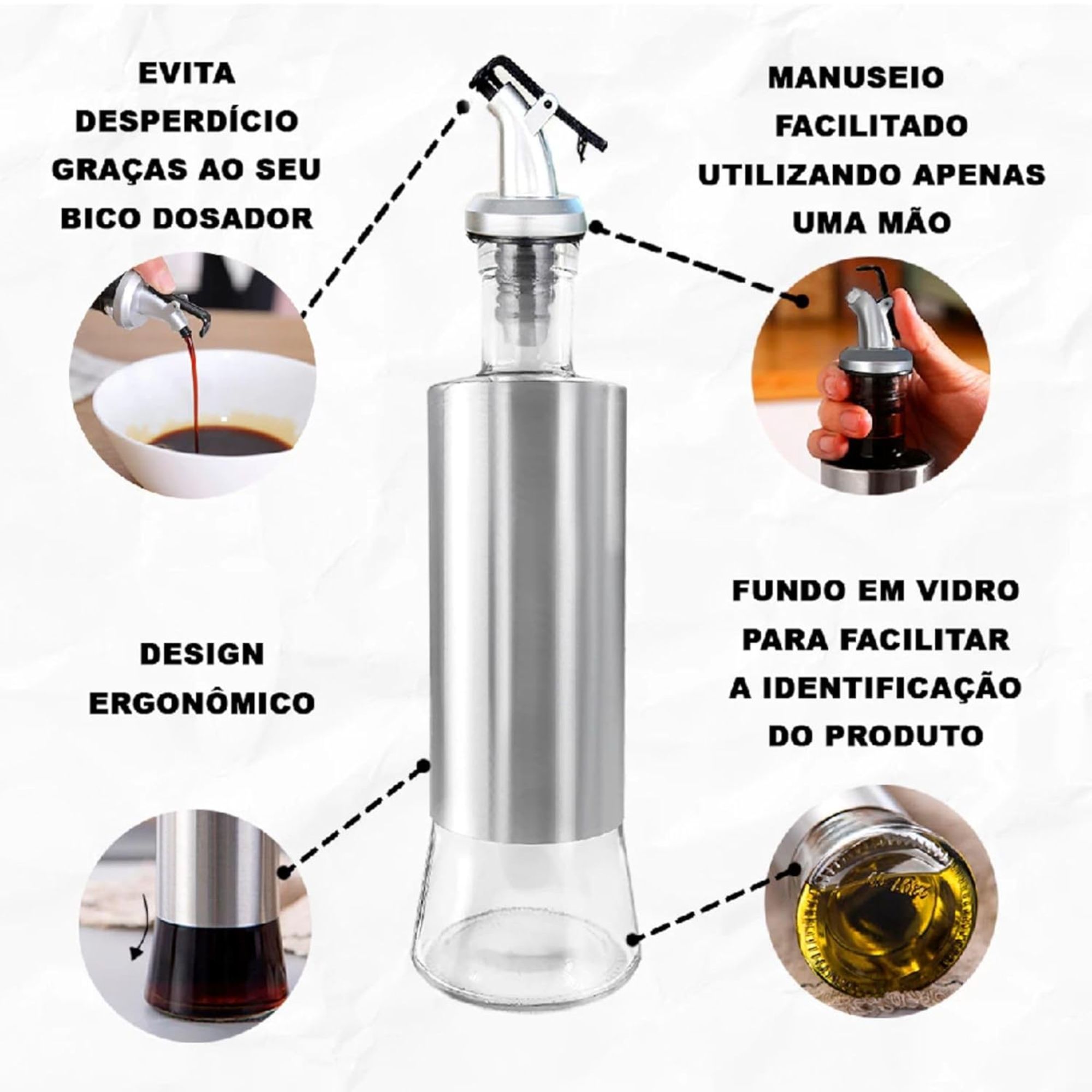 EVITA DESPERDÍCIO GRAÇAS AO SEU BICO DOSADOR

MANUSEIO FACILITADO UTILIZANDO APENAS UMA MÃO

DESIGN ERGONÔMICO

FUNDO EM VIDRO PARA FACILITAR A IDENTIFICAÇÃO DO PRODUTO