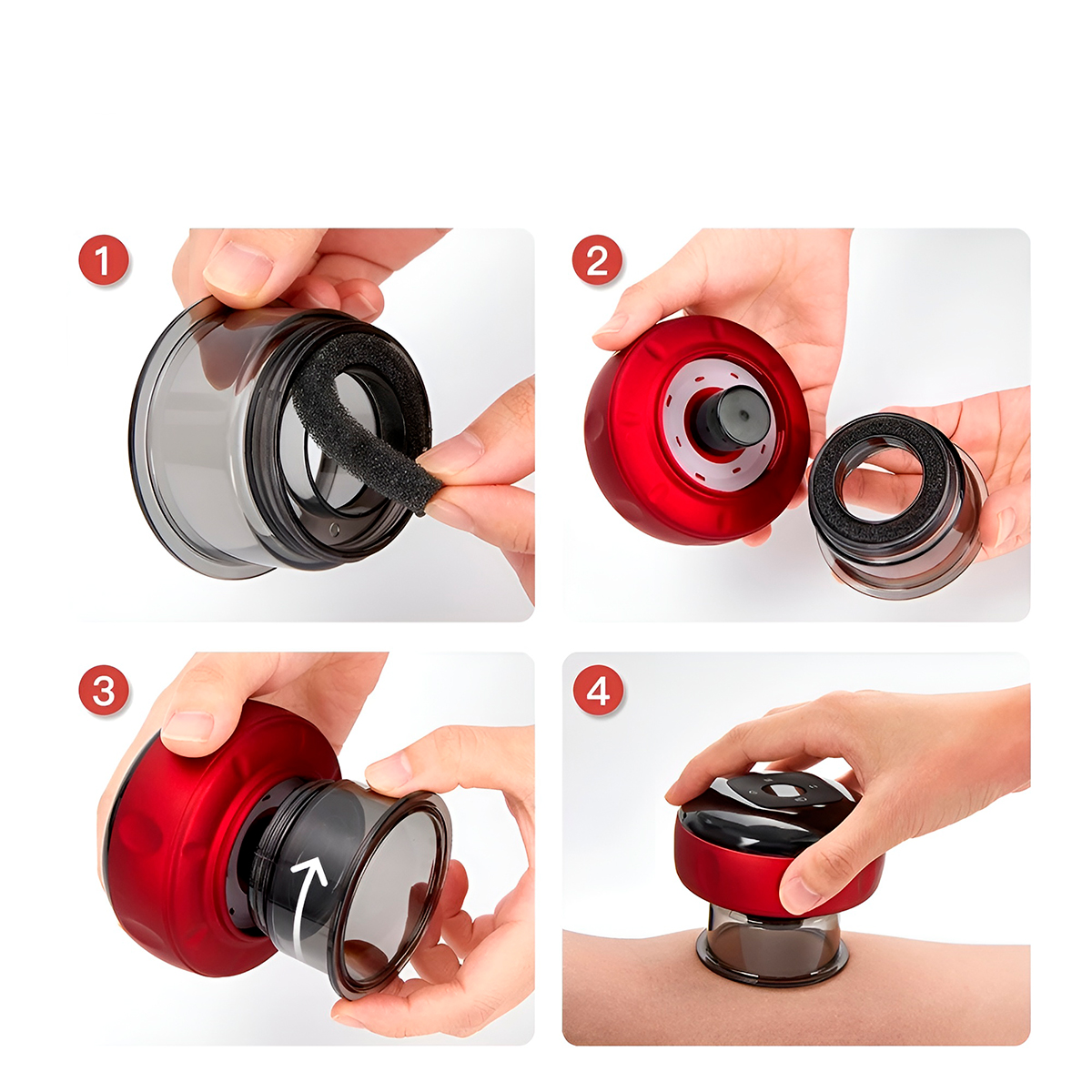 1

2

3

4