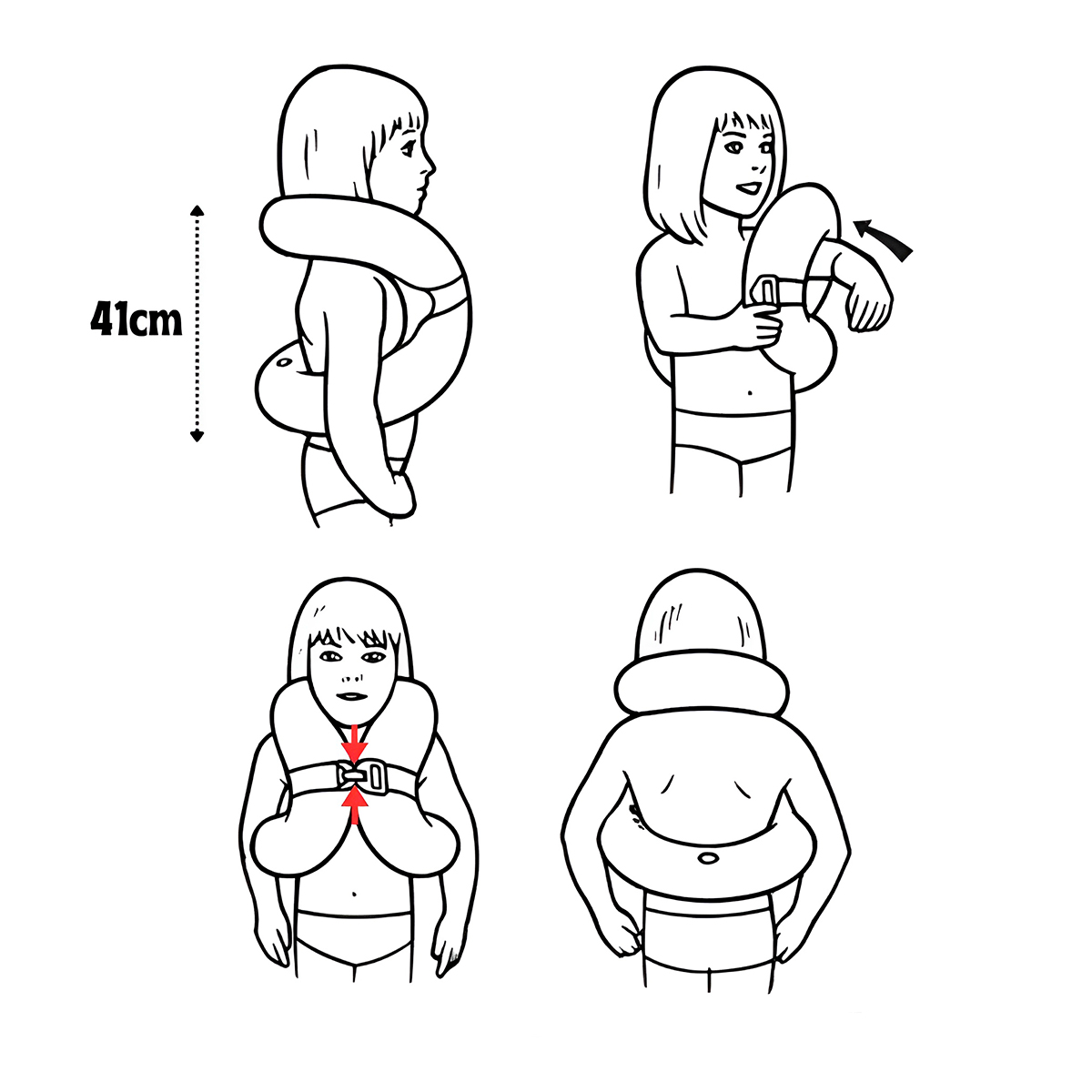 41cm