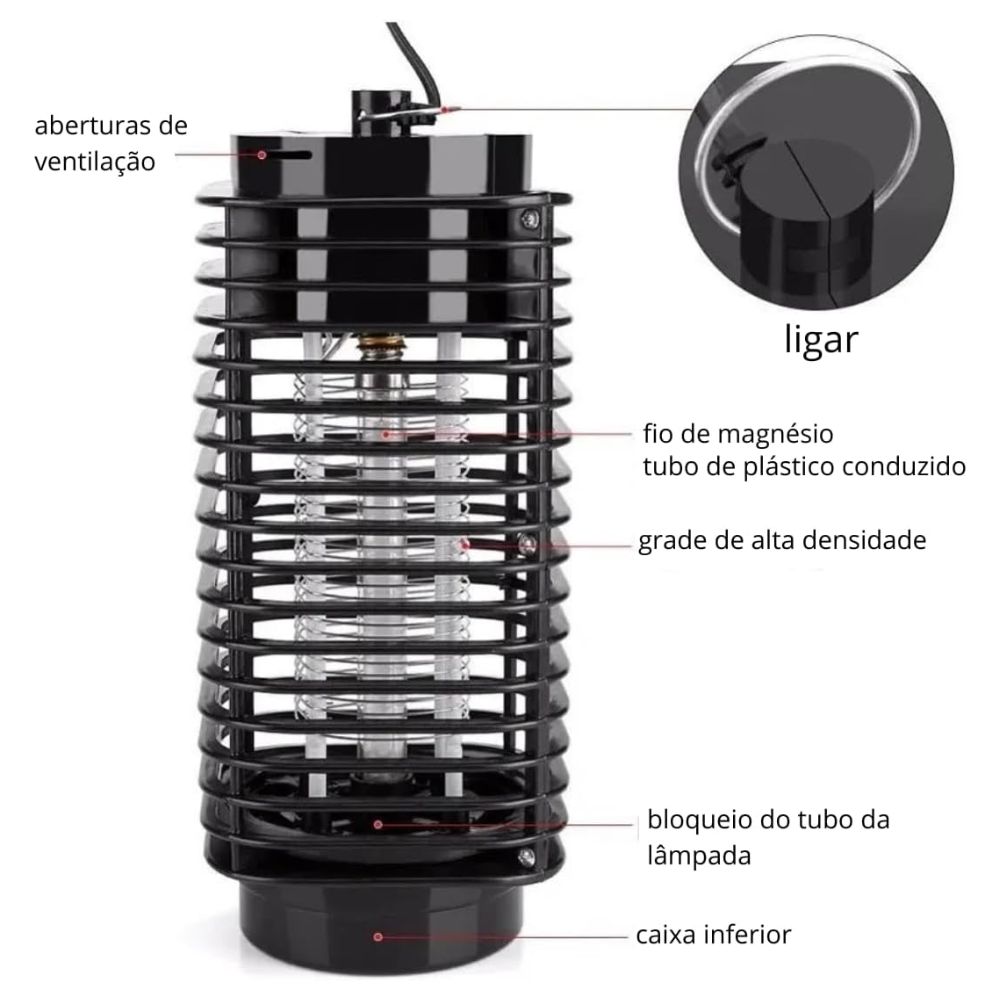 aberturas de ventilação

ligar

fio de magnésio
tubo de plástico conduzido

grade de alta densidade

bloqueio do tubo da lâmpada

caixa inferior