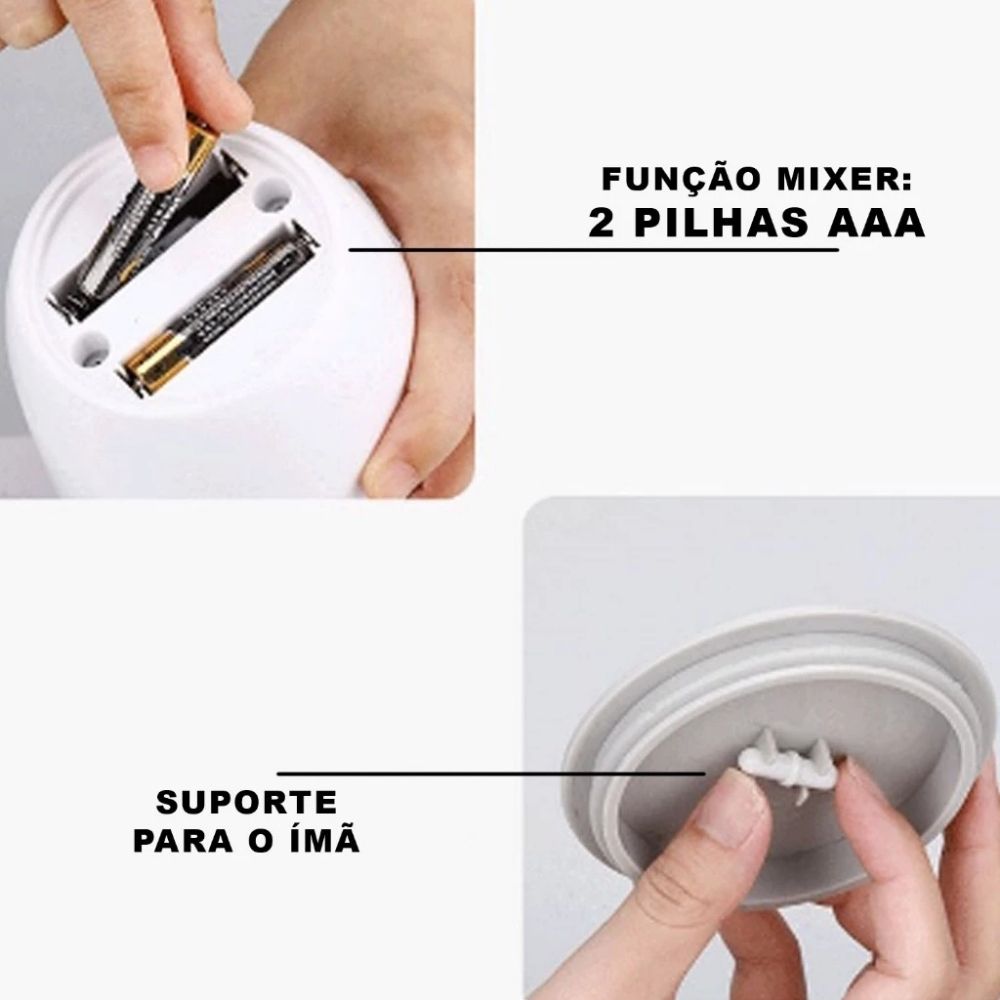 FUNÇÃO MIXER:
2 PILHAS AAA

SUPORTE
PARA O ÍMÃ