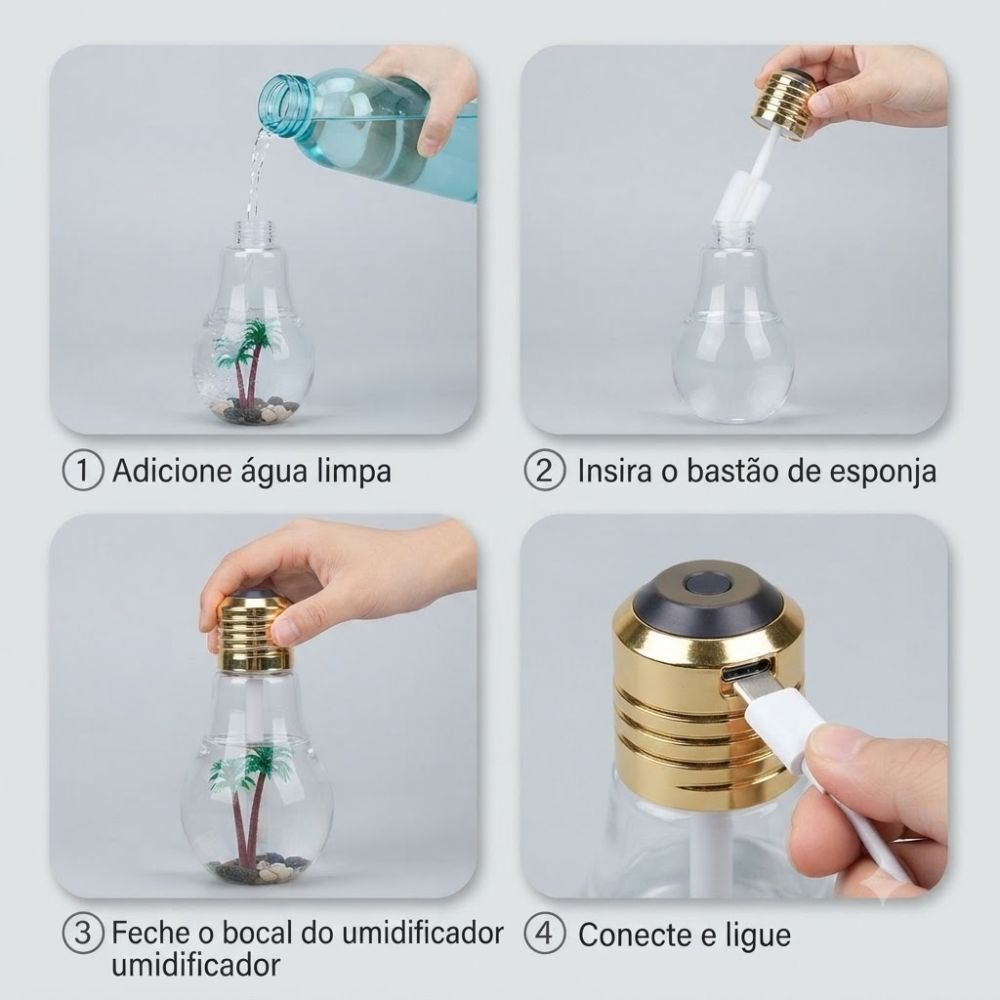 ① Adicione água limpa

② Insira o bastão de esponja

③ Feche o bocal do umidificador umidificador

④ Conecte e ligue